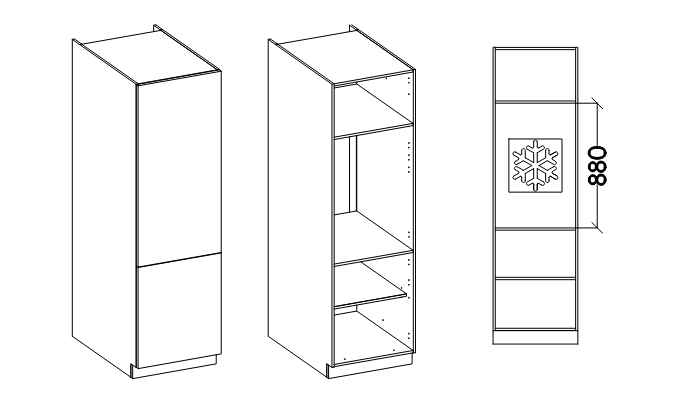 880