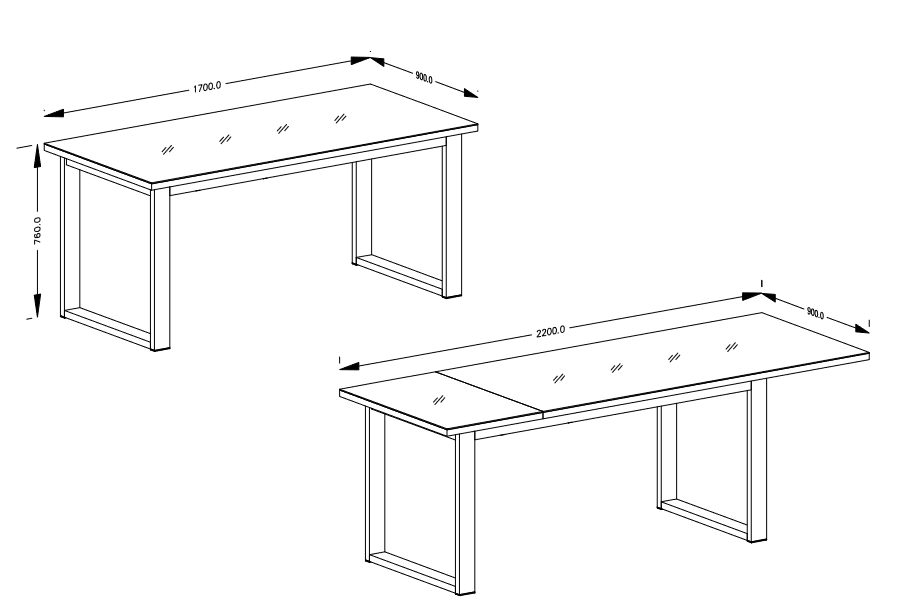 1700.0
900.0
760.0
2200.0
900.0