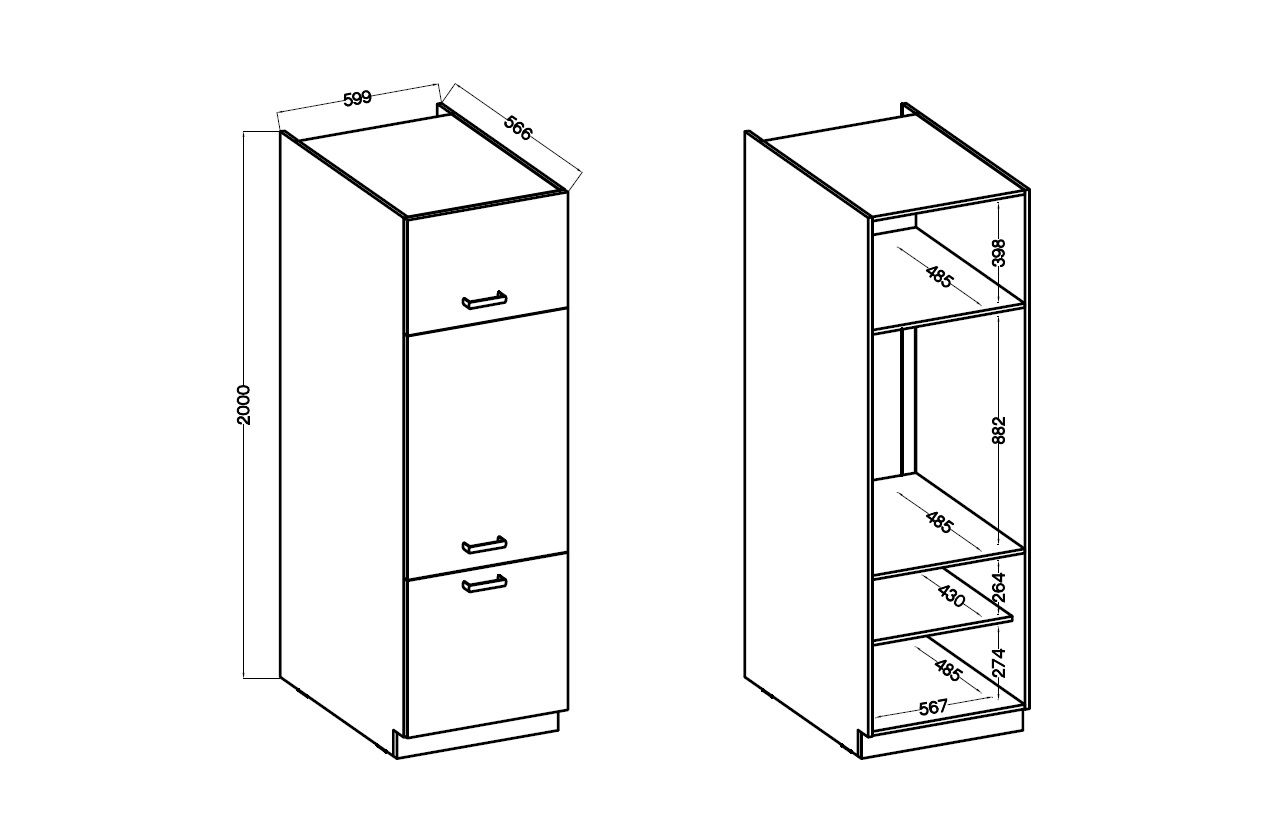 599
566
2000
398
485
882
485
264
430
274
485
567