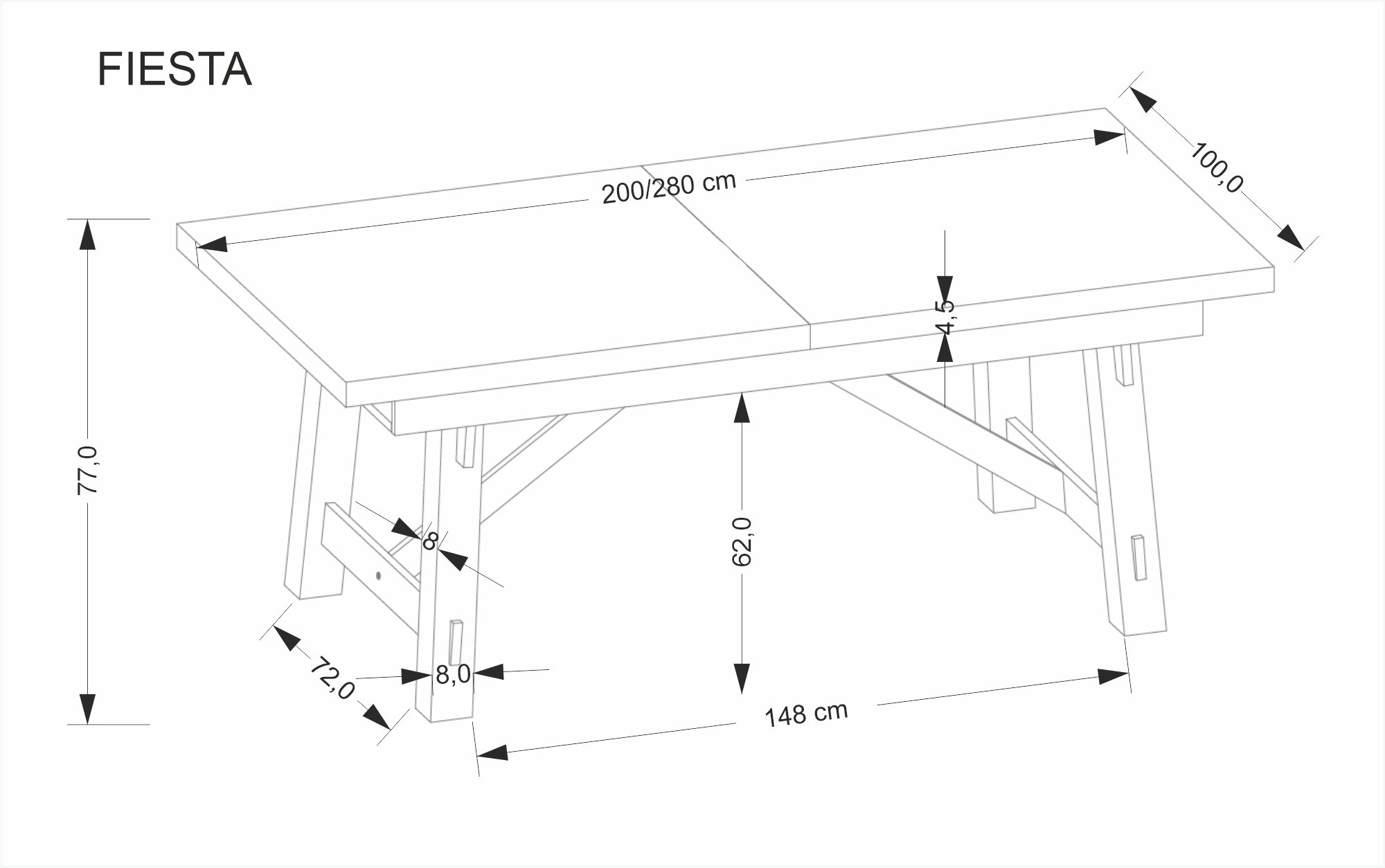 FIESTA

200/280 cm

100,0

77,0

4,5

62,0

8

72,0

8,0

148 cm