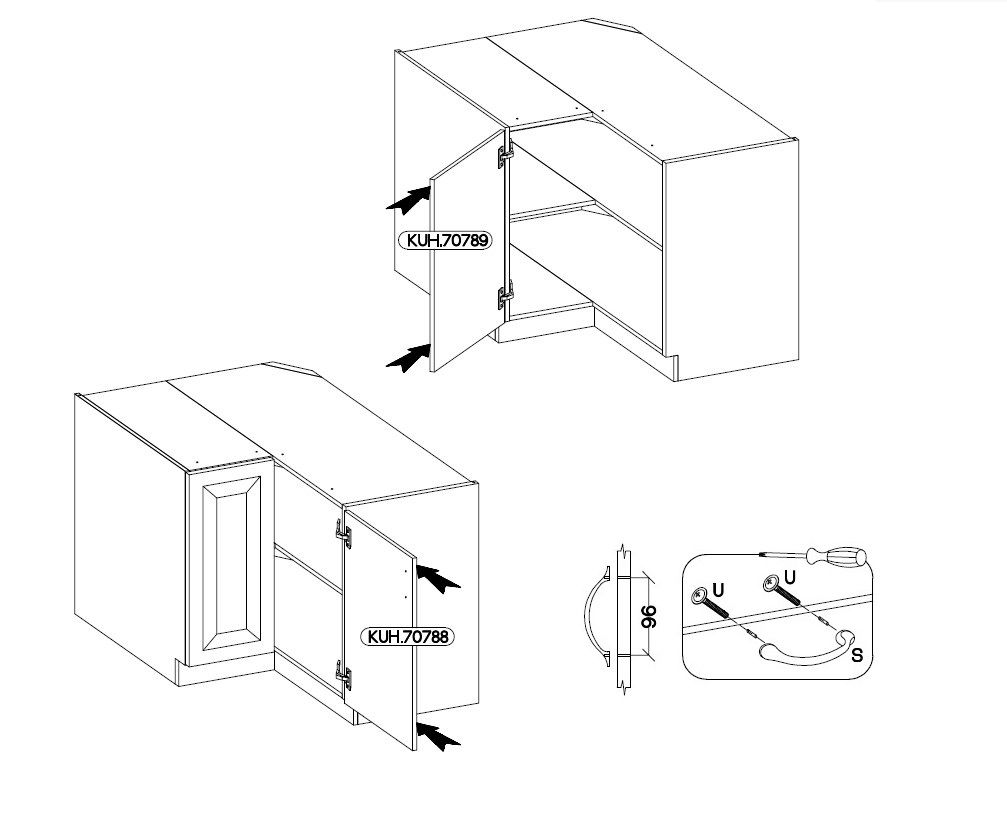 KUH.70789

KUH.70788

96

U

U

S